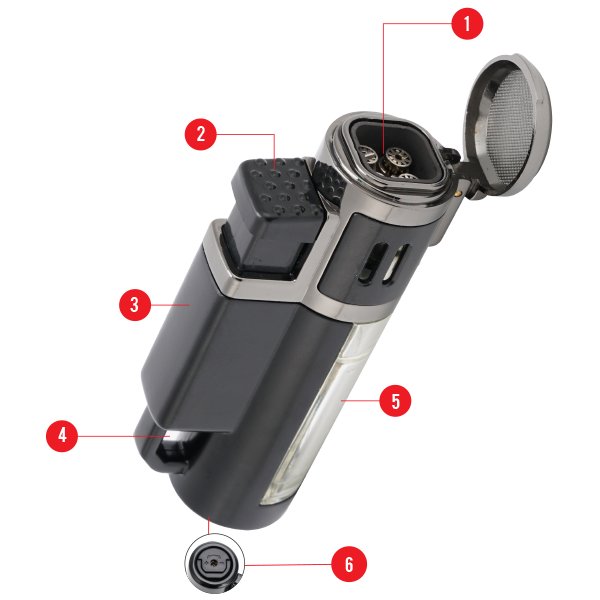 1
2
3
4
5
6