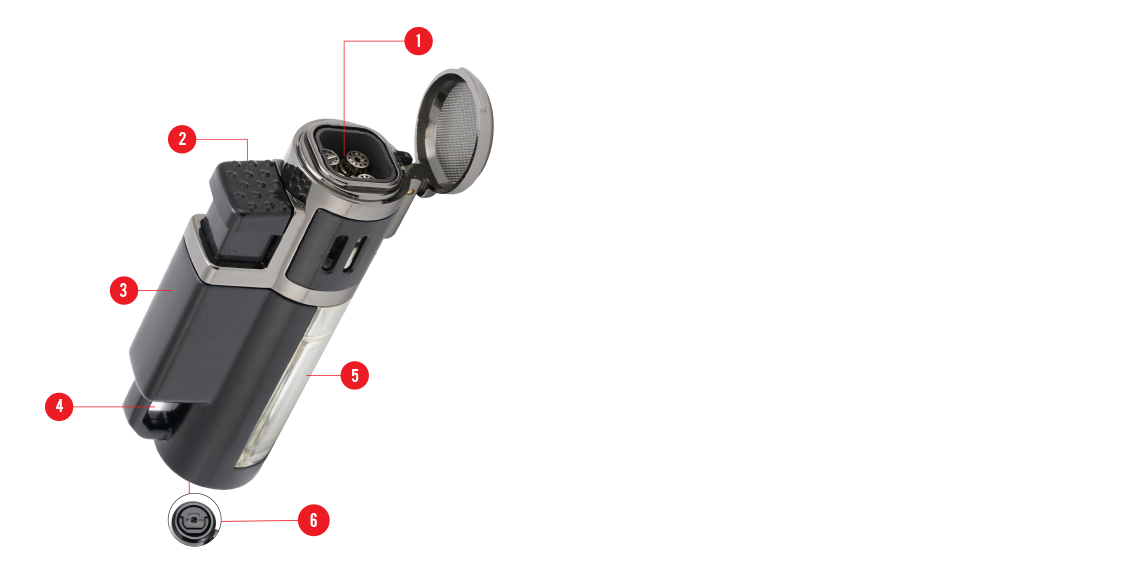 1
2
3
4
5
6